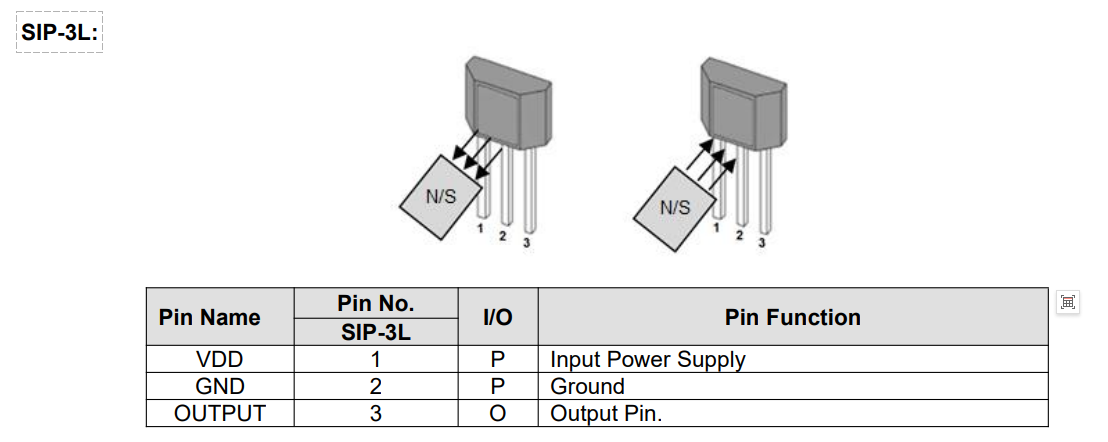 SIP-3L:

N/S

1 2 3

N/S

1 2 3

| Pin Name | Pin No. SIP-3L | I/O | Pin Function |
|---|---|---|---|
| VDD | 1 | P | Input Power Supply |
| GND | 2 | P | Ground |
| OUTPUT | 3 | O | Output Pin. |